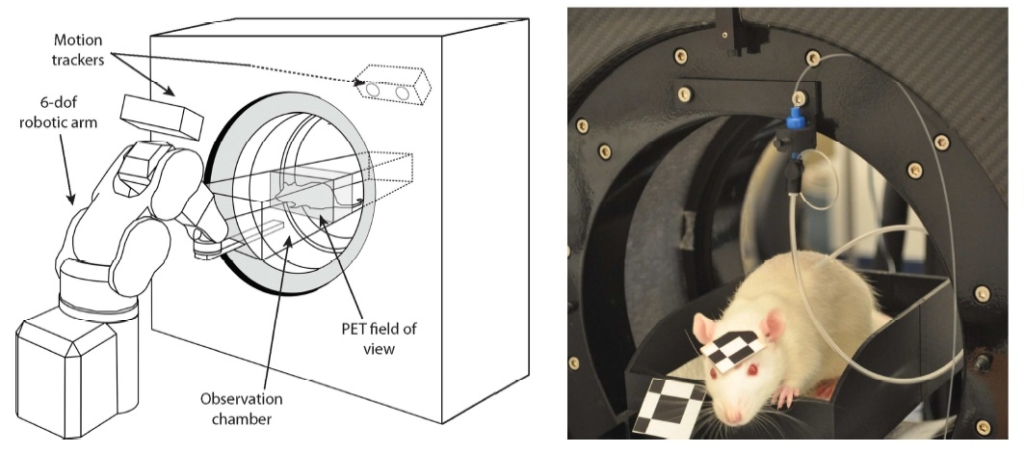 Motion trackers

6-dof robotic arm

PET field of view

Observation chamber