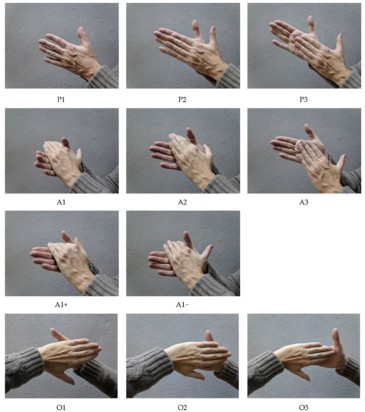 P1

P2

P3

A1

A2

A3

A1+

A1−

O1

O2

O3