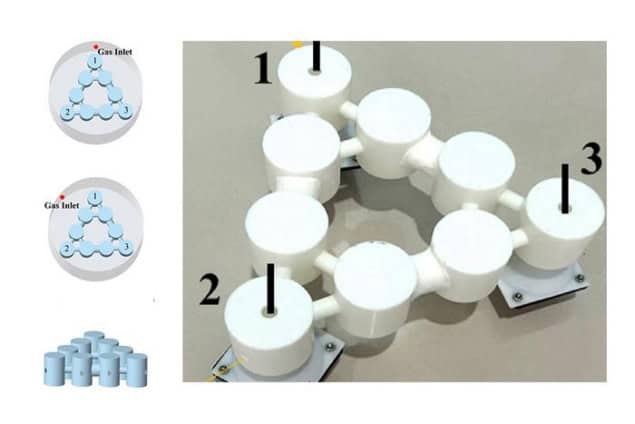 Gas Inlet
1
2
3

Gas Inlet
1
2
3

1
3
2